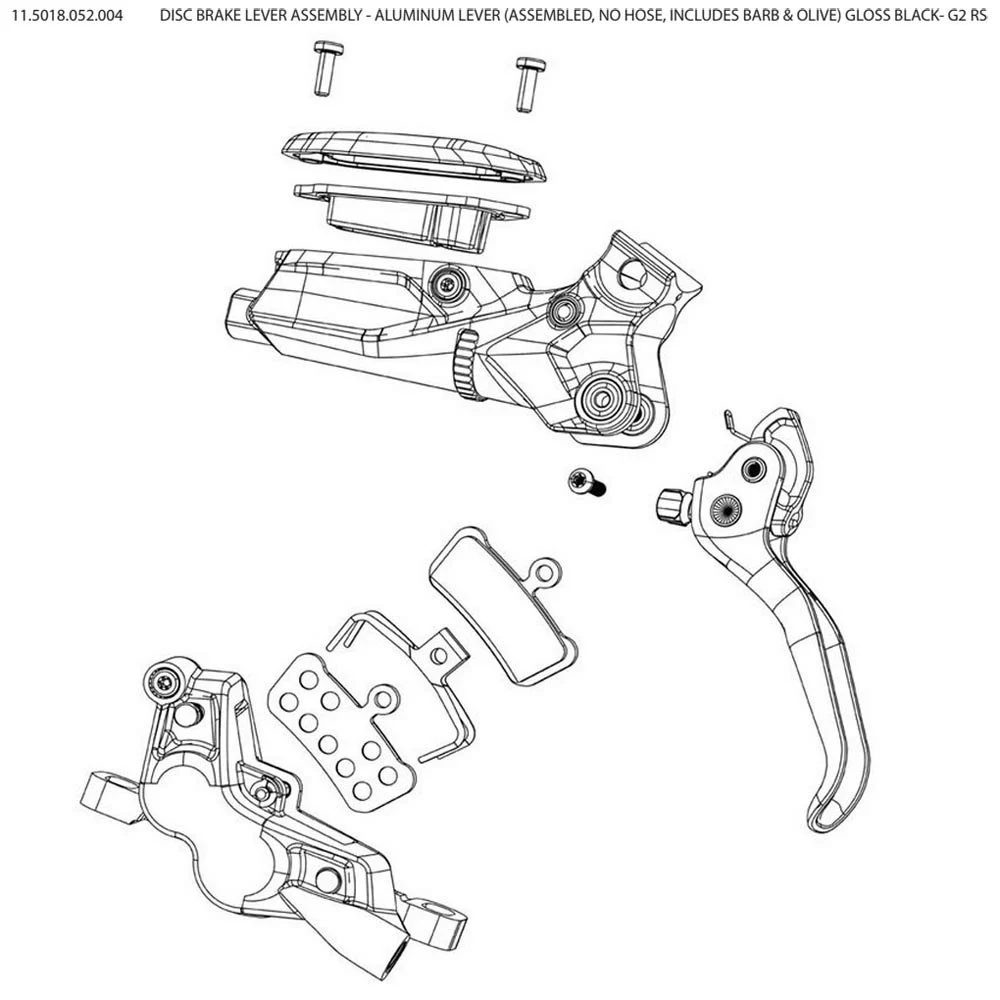 11.5018.052.004 DISC BRAKE LEVER ASSEMBLY - ALUMINUM LEVER (ASSEMBLED, NO HOSE, INCLUDES BARB & OLIVE) GLOSS BLACK- G2 RS