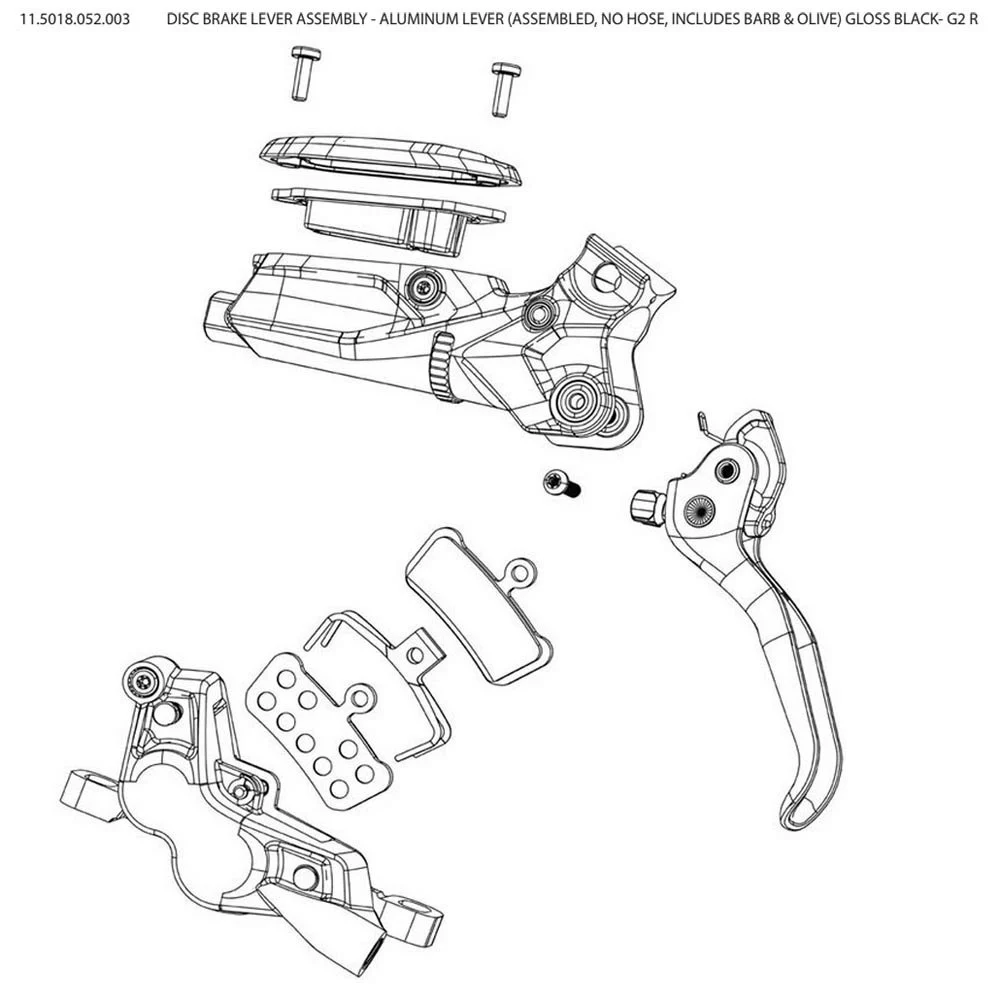 11.5018.052.003 DISC BRAKE LEVER ASSEMBLY - ALUMINUM LEVER (ASSEMBLED, NO HOSE, INCLUDES BARB & OLIVE) GLOSS BLACK- G2 R